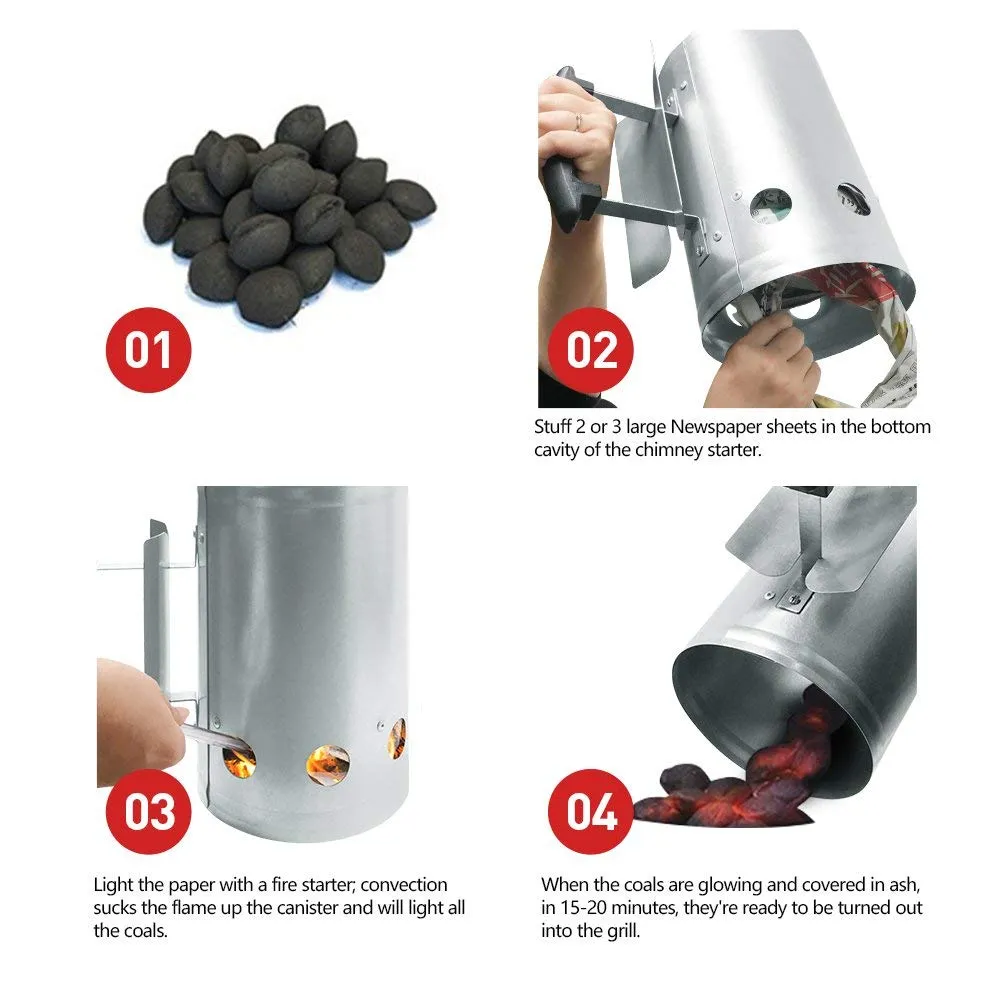 01

02

Stuff 2 or 3 large Newspaper sheets in the bottom cavity of the chimney starter.

03

Light the paper with a fire starter; convection sucks the flame up the canister and will light all the coals.

04

When the coals are glowing and covered in ash, in 15-20 minutes, they're ready to be turned out into the grill.